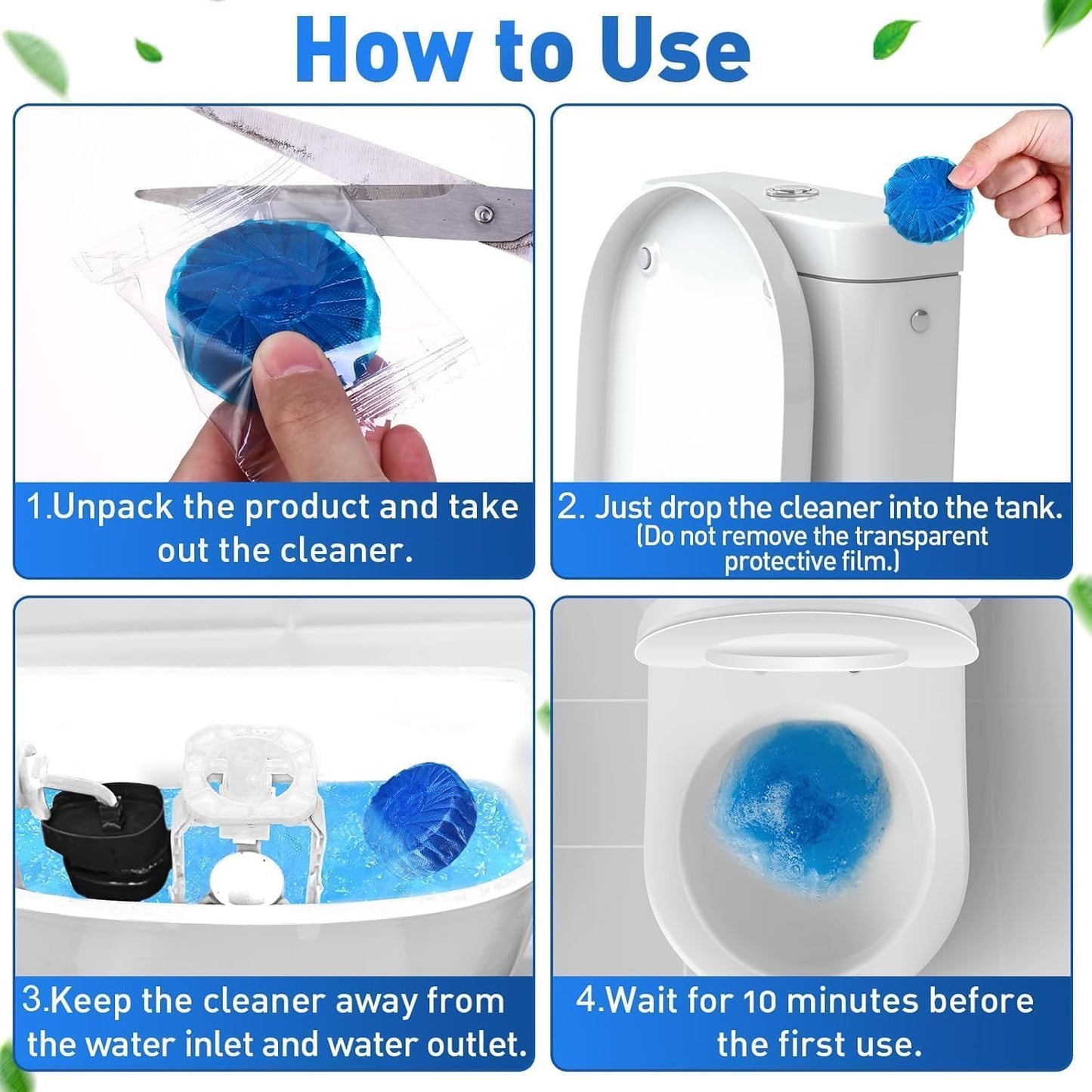 How to Use

1.Unpack the product and take out the cleaner.

2. Just drop the cleaner into the tank. (Do not remove the transparent protective film.)

3.Keep the cleaner away from the water inlet and water outlet.

4.Wait for 10 minutes before the first use.